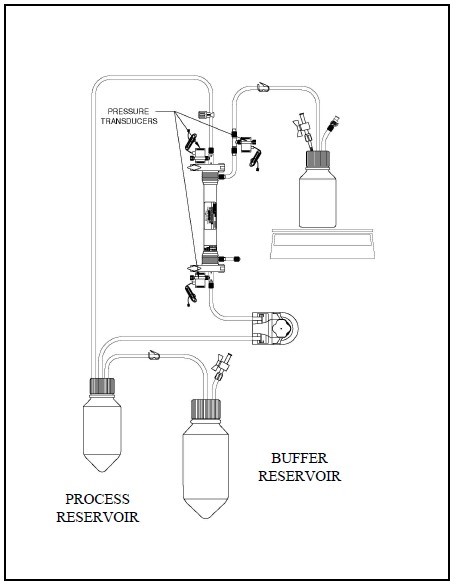 PRESSURE
TRANSDUCERS

BUFFER
RESERVOIR

PROCESS
RESERVOIR